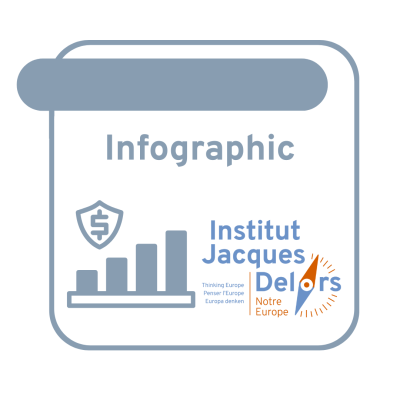 Infographic

$

Institut
Jacques
Delors

Thinking Europe
Penser l'Europe
Europa denken

Notre
Europe