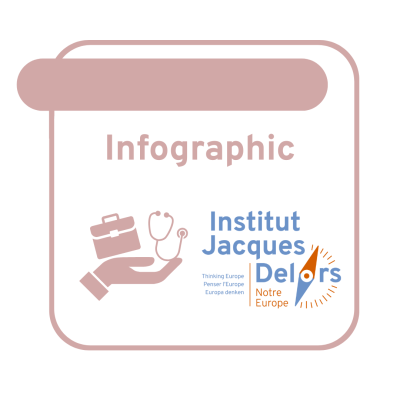 Infographic

Institut Jacques Delors

Thinking Europe
Penser l'Europe
Europa denken

Notre Europe